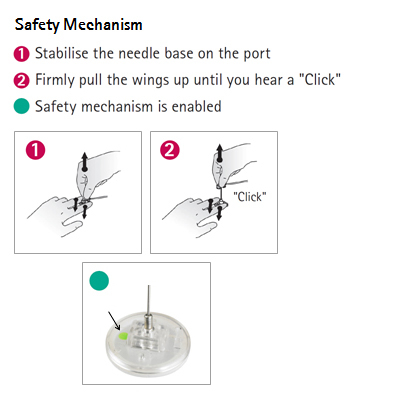 Safety Mechanism

1 Stabilise the needle base on the port

2 Firmly pull the wings up until you hear a "Click"

Safety mechanism is enabled

1

2

"Click"